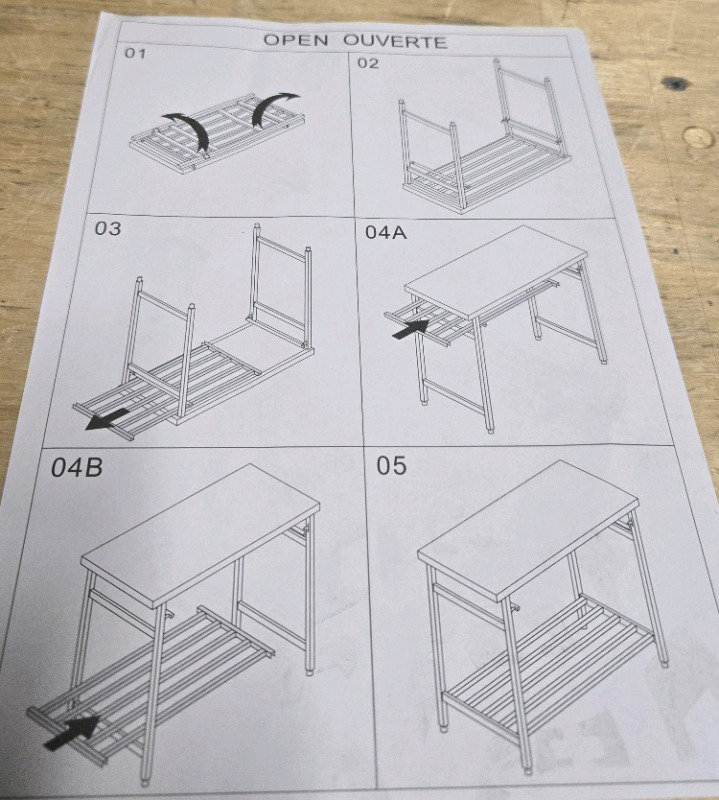 OPEN OUVERTE

01

02

03

04A

04B

05